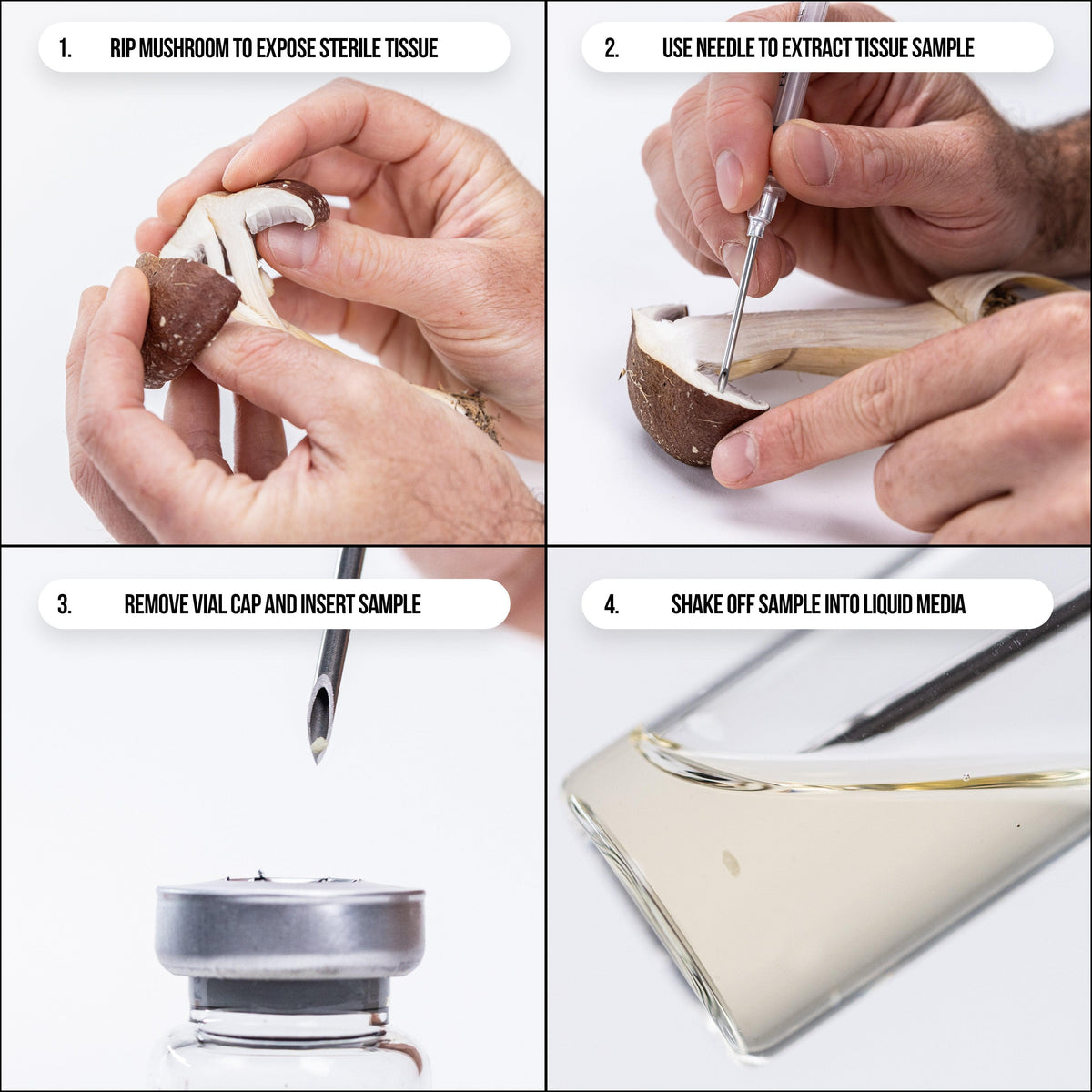 1. RIP MUSHROOM TO EXPOSE STERILE TISSUE

2. USE NEEDLE TO EXTRACT TISSUE SAMPLE

3. REMOVE VIAL CAP AND INSERT SAMPLE

4. SHAKE OFF SAMPLE INTO LIQUID MEDIA