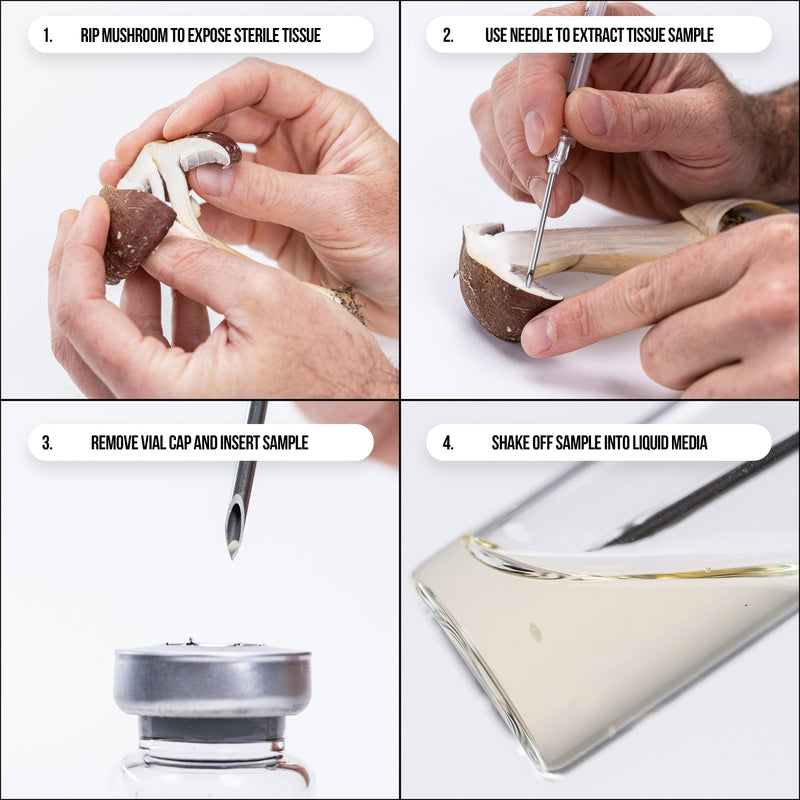 1. RIP MUSHROOM TO EXPOSE STERILE TISSUE

2. USE NEEDLE TO EXTRACT TISSUE SAMPLE

3. REMOVE VIAL CAP AND INSERT SAMPLE

4. SHAKE OFF SAMPLE INTO LIQUID MEDIA