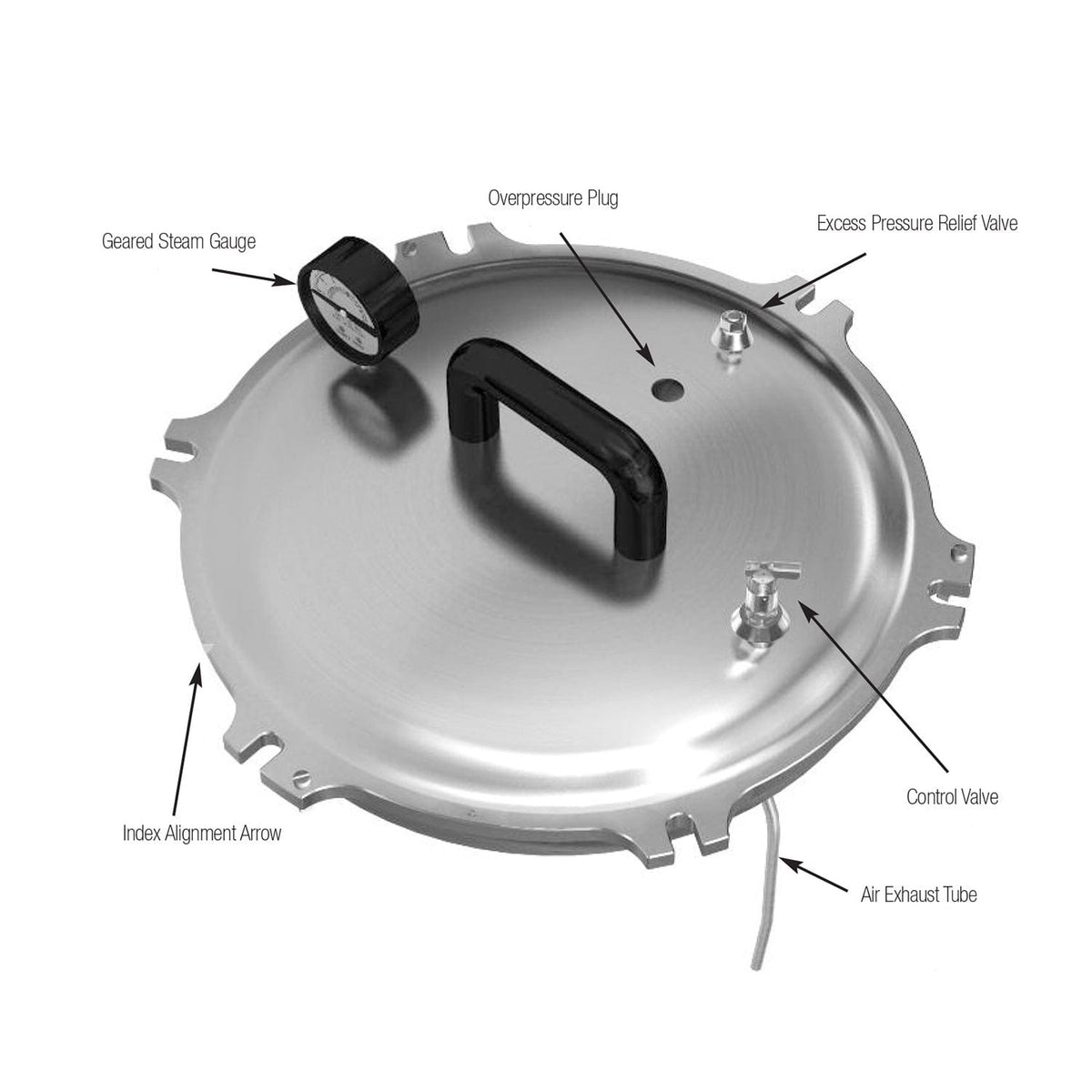 Overpressure Plug

Geared Steam Gauge

Excess Pressure Relief Valve

Control Valve

Index Alignment Arrow

Air Exhaust Tube